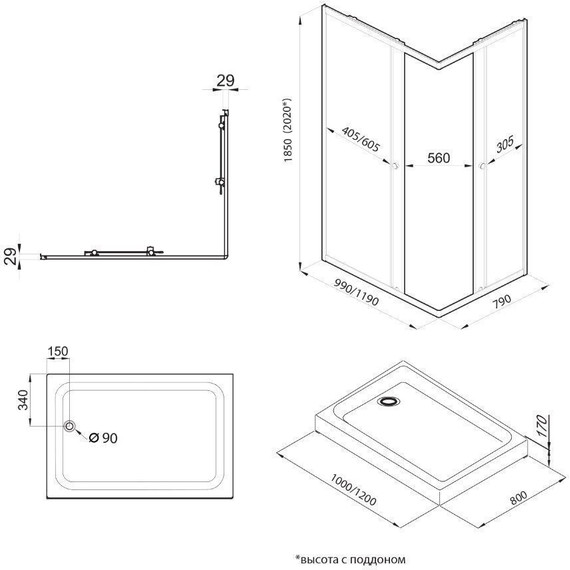 29

29

1850 (2020*)

405/605

560

305

990/1190

790

150

340

Ø 90

170

1000/1200

800

*высота с поддоном