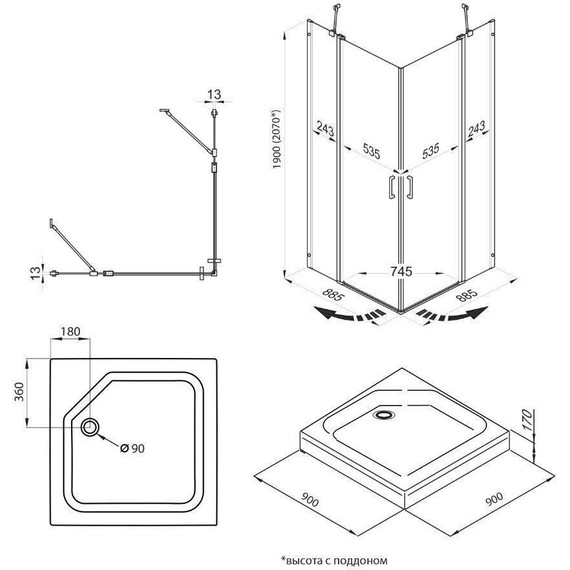 13

13

1900 (2070*)

243

535

535

243

745

885

885

180

360

Ø 90

170

900

900

*высота с поддоном