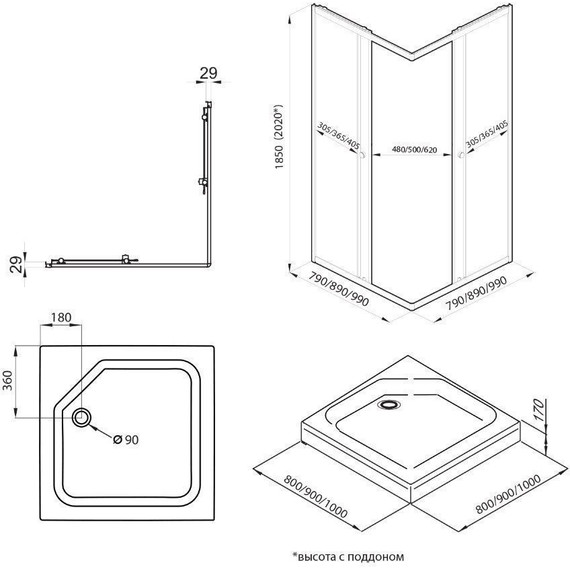 29

29

1850 (2020*)

305/365/405

480/500/620

305/365/405

790/890/990

790/890/990

180

360

Ø 90

170

800/900/1000

800/900/1000

*высота с поддоном