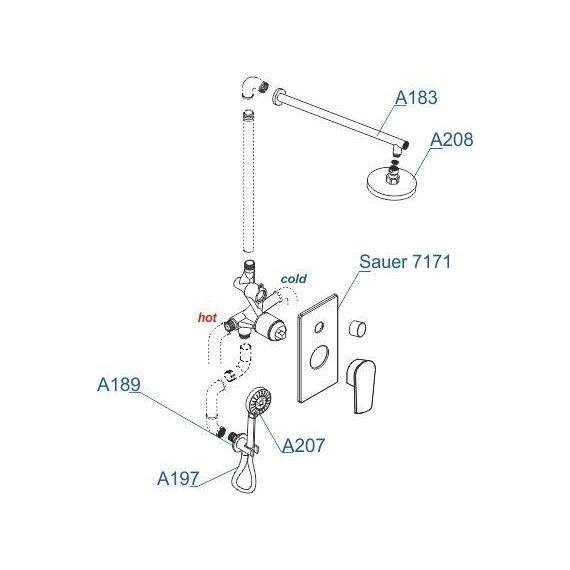 A183
A208
Sauer 7171
cold
hot
A189
A207
A197