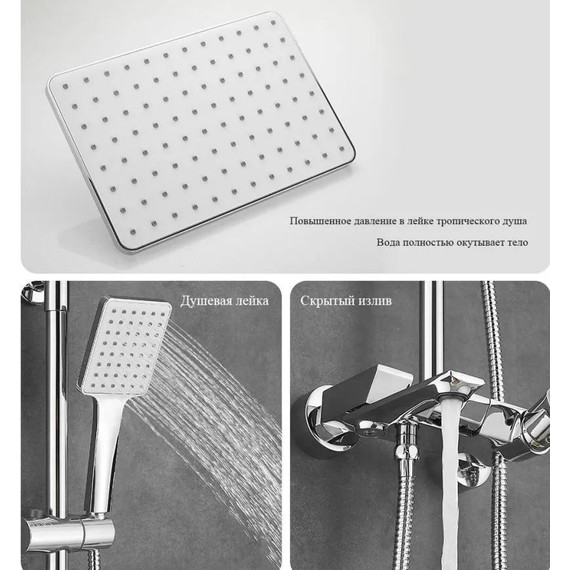 Повышенное давление в лейке тропического душа

Вода полностью окутывает тело

Душевая лейка

Скрытый излив