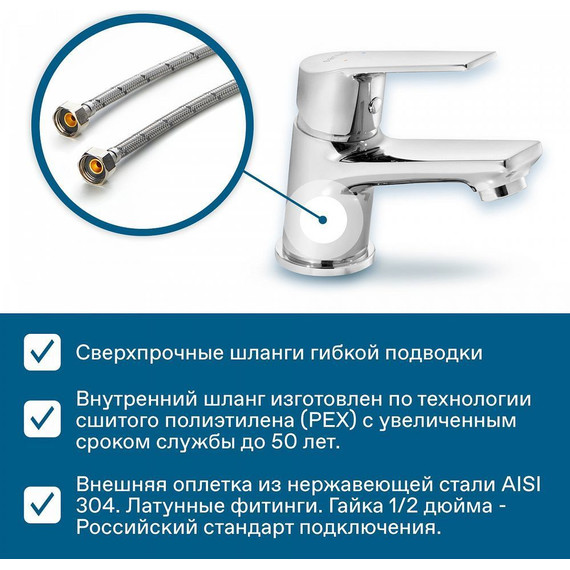 Сверхпрочные шланги гибкой подводки

Внутренний шланг изготовлен по технологии сшитого полиэтилена (PEX) с увеличенным сроком службы до 50 лет.

Внешняя оплетка из нержавеющей стали AISI 304. Латунные фитинги. Гайка 1/2 дюйма - Российский стандарт подключения.