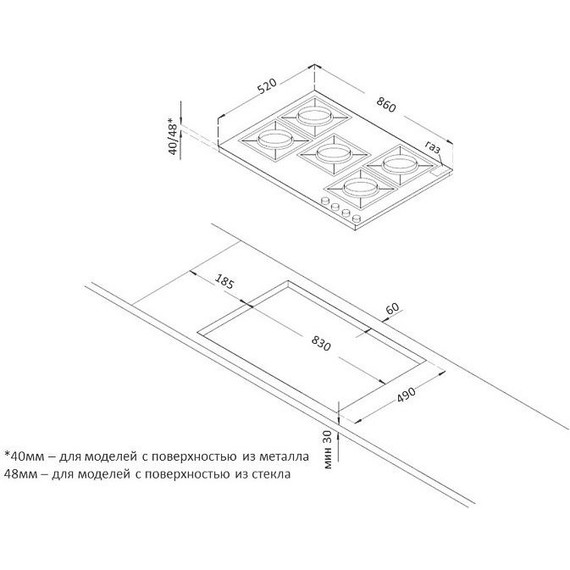 520

860

40/48*

газ

185

60

830

490

мин 30

*40мм – для моделей с поверхностью из металла
48мм – для моделей с поверхностью из стекла