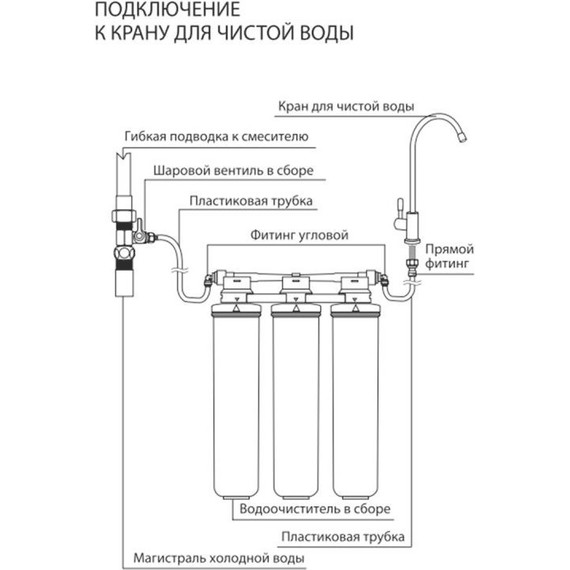 ПОДКЛЮЧЕНИЕ
К КРАНУ ДЛЯ ЧИСТОЙ ВОДЫ

Кран для чистой воды

Гибкая подводка к смесителю

Шаровой вентиль в сборе

Пластиковая трубка

Фитинг угловой

Прямой фитинг

Водоочиститель в сборе

Пластиковая трубка

Магистраль холодной воды