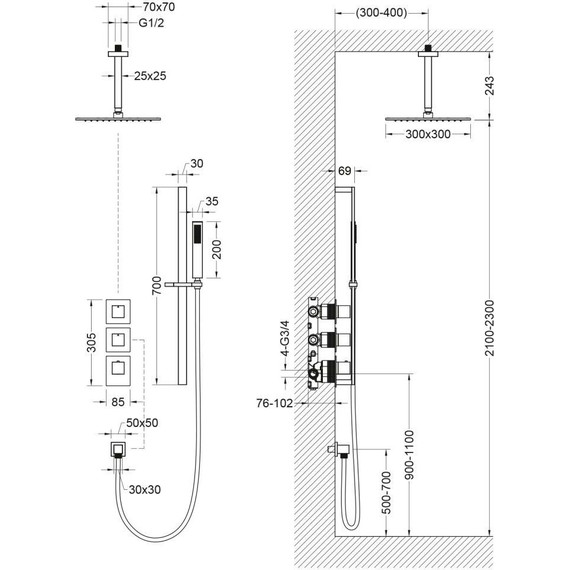 70x70
G1/2
25x25
30
35
200
700
305
85
50x50
30x30
(300-400)
243
300x300
69
4-G3/4
76-102
2100-2300
900-1100
500-700