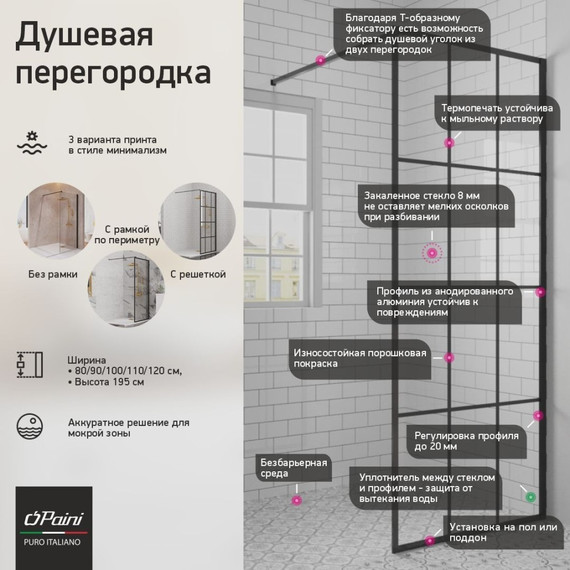 Душевая перегородка

3 варианта принта в стиле минимализм

С рамкой по периметру

Без рамки

С решеткой

Ширина
• 80/90/100/110/120 см,
• Высота 195 см

Аккуратное решение для мокрой зоны

Paini
PURO ITALIANO

Благодаря Т-образному фиксатору есть возможность собрать душевой уголок из двух перегородок

Термопечать устойчива к мыльному раствору

Закаленное стекло 8 мм не оставляет мелких осколков при разбивании

Профиль из анодированного алюминия устойчив к повреждениям

Износостойкая порошковая покраска

Регулировка профиля до 20 мм

Безбарьерная среда

Уплотнитель между стеклом и профилем - защита от вытекания воды

Установка на пол или поддон