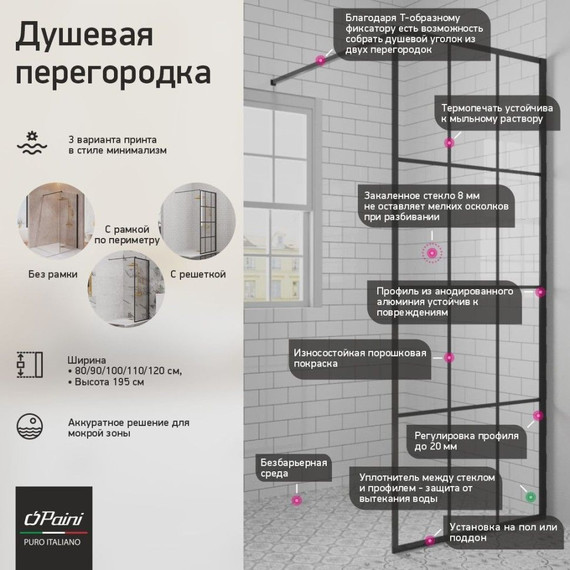 Душевая перегородка

3 варианта принта в стиле минимализм

С рамкой по периметру

Без рамки

С решеткой

Ширина
• 80/90/100/110/120 см,
• Высота 195 см

Аккуратное решение для мокрой зоны

Paini
PURO ITALIANO

Благодаря Т-образному фиксатору есть возможность собрать душевой уголок из двух перегородок

Термопечать устойчива к мыльному раствору

Закаленное стекло 8 мм не оставляет мелких осколков при разбивании

Профиль из анодированного алюминия устойчив к повреждениям

Износостойкая порошковая покраска

Регулировка профиля до 20 мм

Безбарьерная среда

Уплотнитель между стеклом и профилем - защита от вытекания воды

Установка на пол или поддон