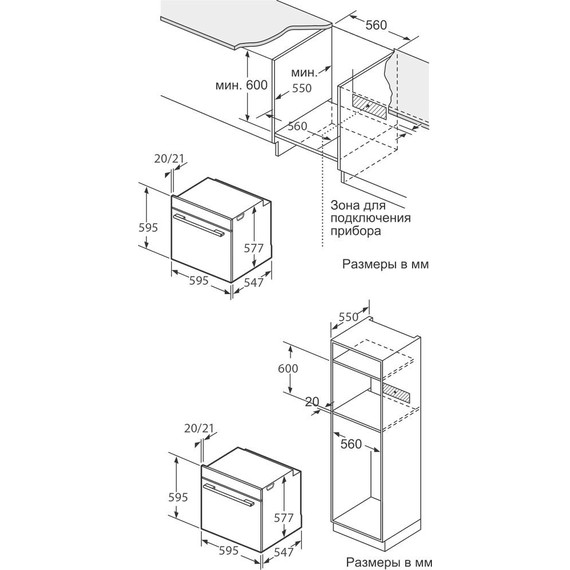 560

мин. 600

мин. 550

560

20/21

595

577

595

547

Зона для подключения прибора

Размеры в мм

550

600

20

560

20/21

595

577

595

547

Размеры в мм