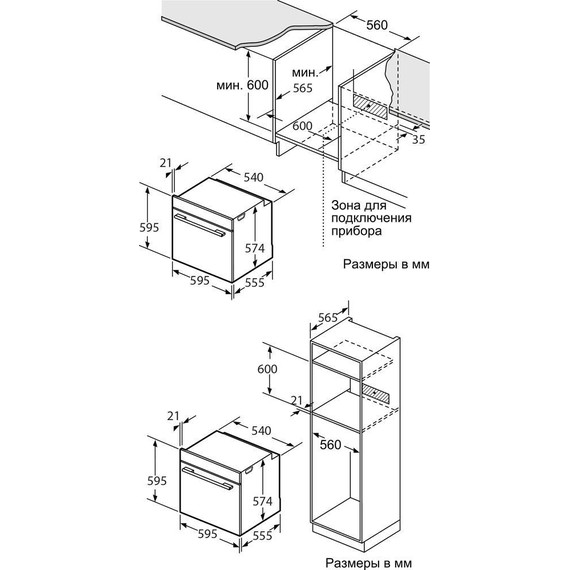 560

мин. 600

мин. 565

600

35

21

540

595

574

595

555

Зона для подключения прибора

Размеры в мм

565

600

21

560

21

540

595

574

595

555

Размеры в мм