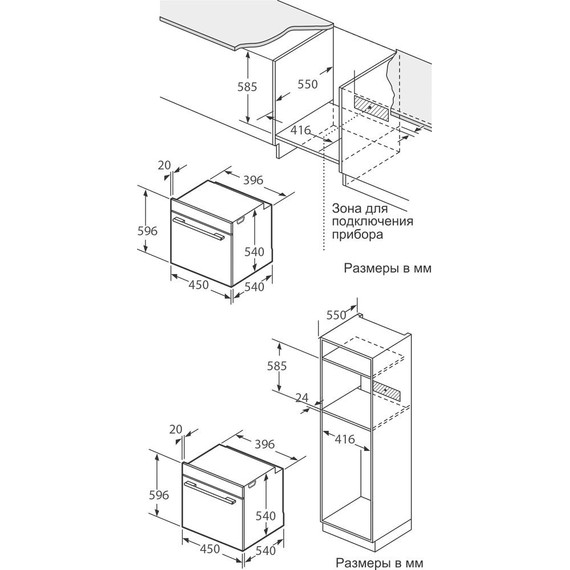 585
550
416
20
396
596
540
450
540
Зона для подключения прибора

Размеры в мм

550
585
24
416
20
396
596
540
450
540

Размеры в мм