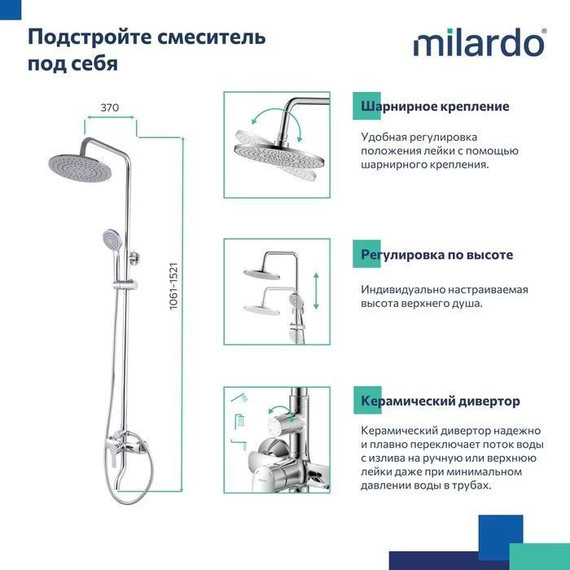 Подстройте смеситель под себя

milardo®

370

1061-1521

Шарнирное крепление

Удобная регулировка положения лейки с помощью шарнирного крепления.

Регулировка по высоте

Индивидуально настраиваемая высота верхнего душа.

Керамический дивертор

Керамический дивертор надежно и плавно переключает поток воды с излива на ручную или верхнюю лейки даже при минимальном давлении воды в трубах.