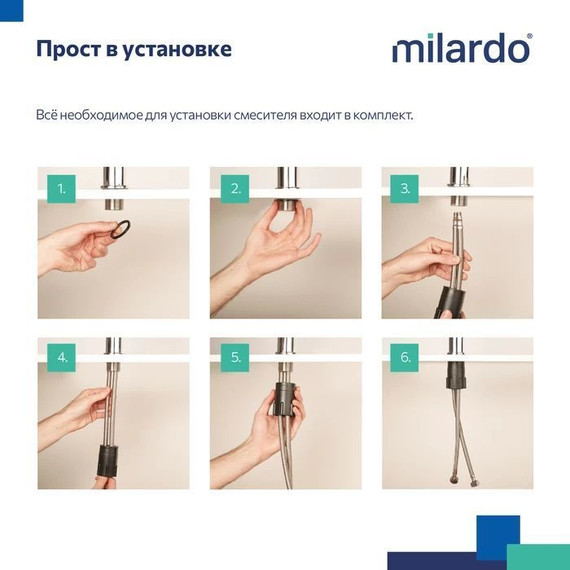 Прост в установке

milardo®

Всё необходимое для установки смесителя входит в комплект.

1.

2.

3.

4.

5.

6.