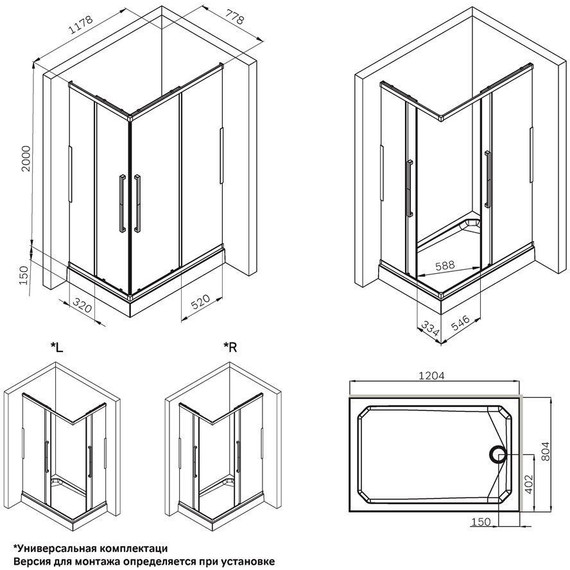 1178
778
2000
150
320
520
588
334
546
*L
*R
1204
804
402
150
*Универсальная комплектаци
Версия для монтажа определяется при установке