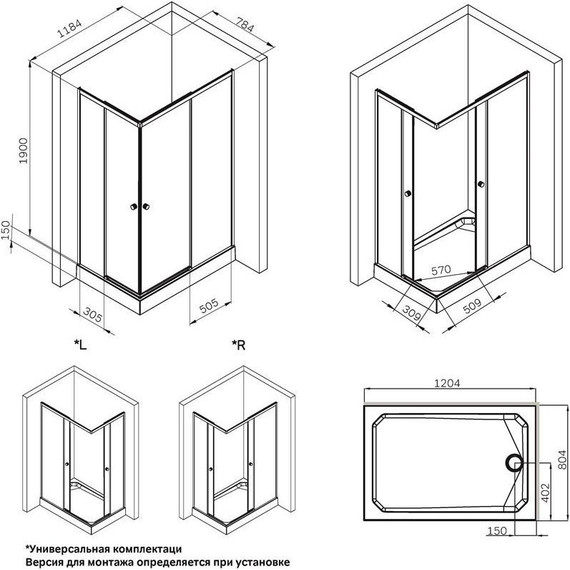 1184
784
1900
150
305
505
570
309
509
*L
*R
1204
804
402
150
*Универсальная комплектаци
Версия для монтажа определяется при установке