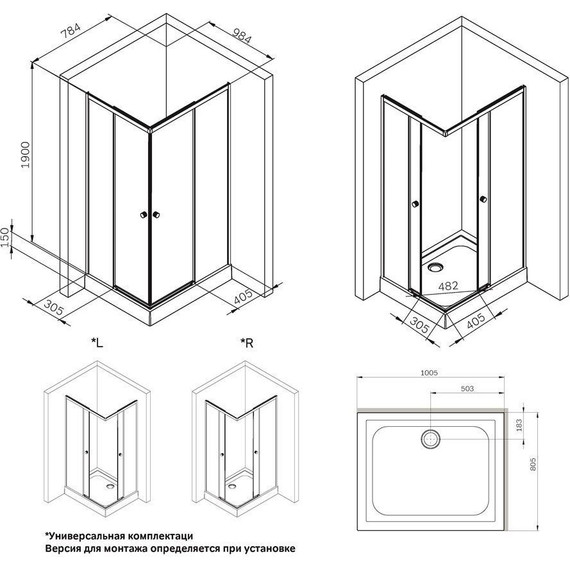 784
984
1900
150
305
405
482
305
405
*L
*R
1005
503
183
805
*Универсальная комплектаци
Версия для монтажа определяется при установке