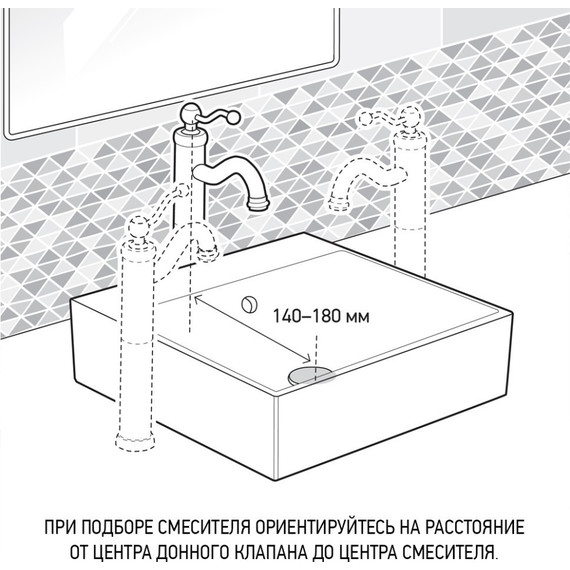 140–180 мм

ПРИ ПОДБОРЕ СМЕСИТЕЛЯ ОРИЕНТИРУЙТЕСЬ НА РАССТОЯНИЕ ОТ ЦЕНТРА ДОННОГО КЛАПАНА ДО ЦЕНТРА СМЕСИТЕЛЯ.