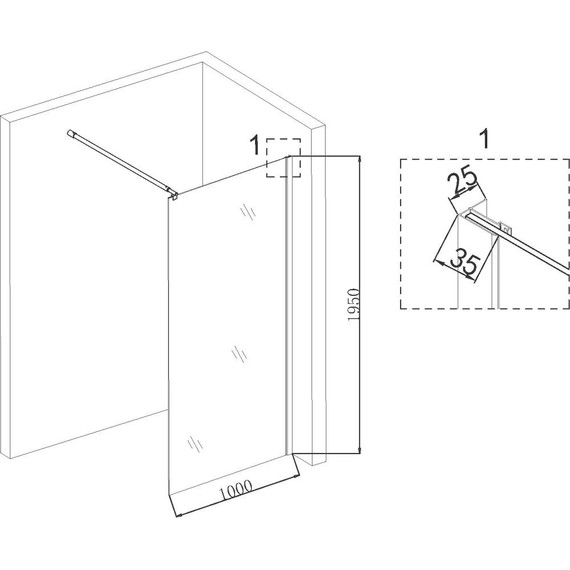 1
1950
1000
1
25
35