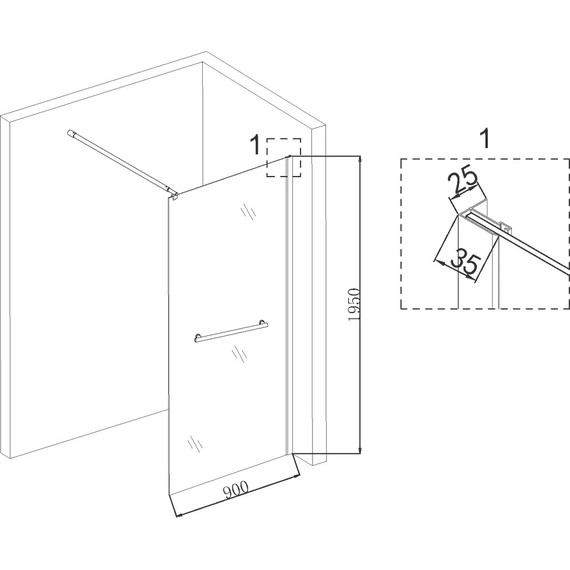 1

1950

900

1

25

35