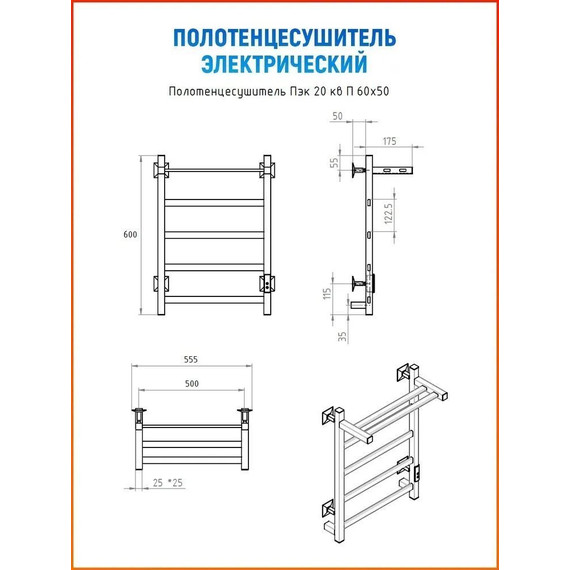 ПОЛОТЕНЦЕСУШИТЕЛЬ ЭЛЕКТРИЧЕСКИЙ

Полотенцесушитель Пэк 20 кв П 60х50

600

50

175

55

122.5

115

35

555

500

25 *25