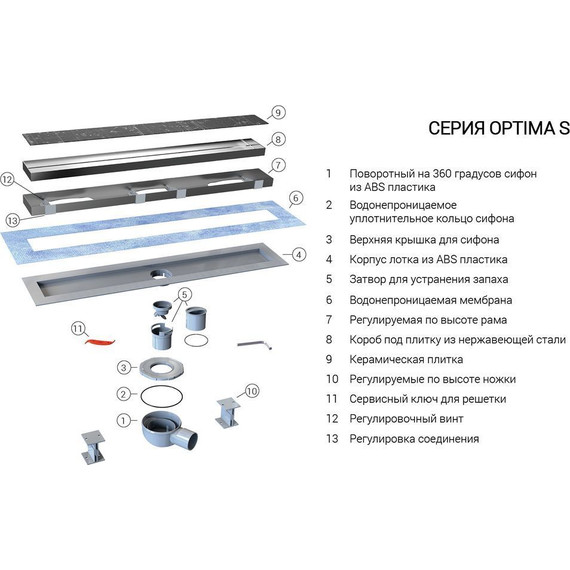 9
8
7
12
6
13
4
5
11
3
2
10
1

СЕРИЯ OPTIMA S

1 Поворотный на 360 градусов сифон из ABS пластика
2 Водонепроницаемое уплотнительное кольцо сифона
3 Верхняя крышка для сифона
4 Корпус лотка из ABS пластика
5 Затвор для устранения запаха
6 Водонепроницаемая мембрана
7 Регулируемая по высоте рама
8 Короб под плитку из нержавеющей стали
9 Керамическая плитка
10 Регулируемые по высоте ножки
11 Сервисный ключ для решетки
12 Регулировочный винт
13 Регулировка соединения