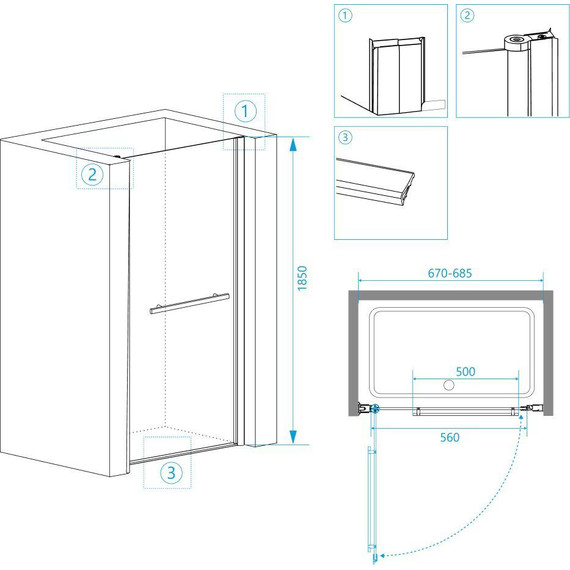 1
2
3
1850
1
2
3
670-685
500
560