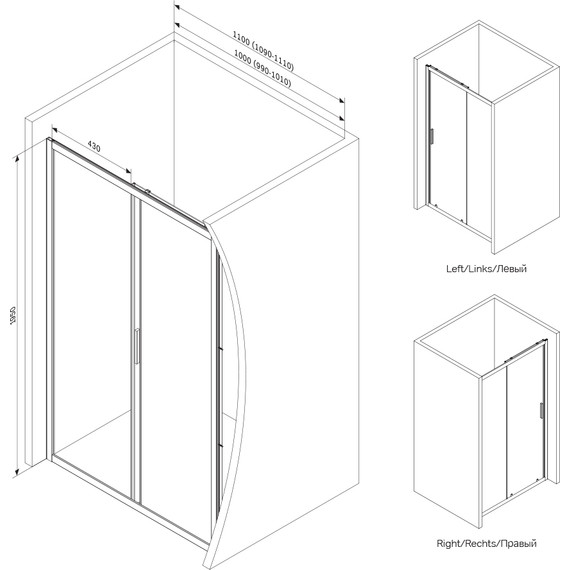 1100 (1090-1110)
1000 (990-1010)
430
1950
Left/Links/Левый
Right/Rechts/Правый