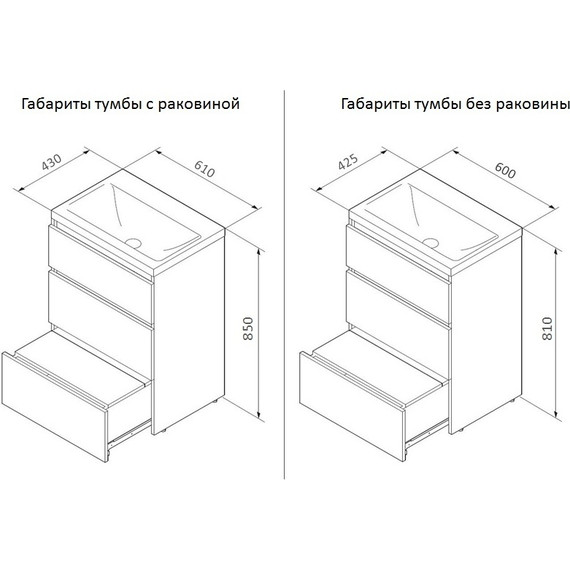 Габариты тумбы с раковиной

430

610

850

Габариты тумбы без раковины

425

600

810