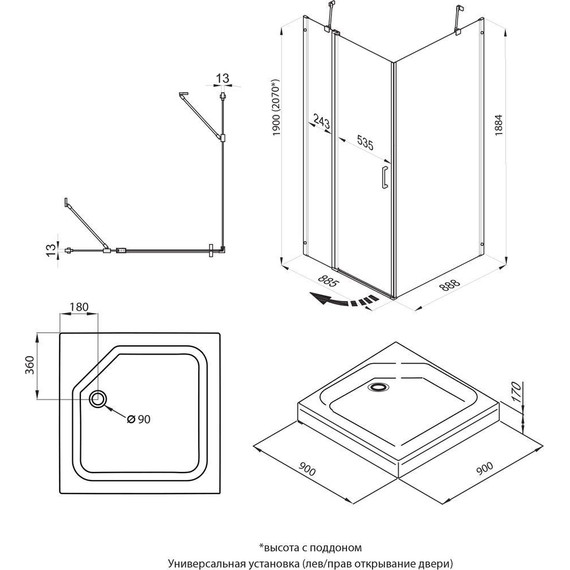 13

13

1900 (2070*)

243

535

1884

885

888

180

360

Ø 90

170

900

900

*высота с поддоном
Универсальная установка (лев/прав открывание двери)