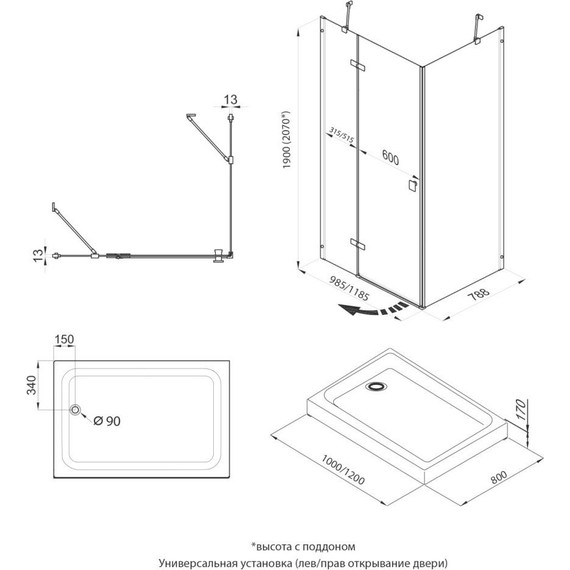 13

13

1900 (2070*)

315/515

600

985/1185

788

150

340

Ø 90

170

1000/1200

800

*высота с поддоном
Универсальная установка (лев/прав открывание двери)