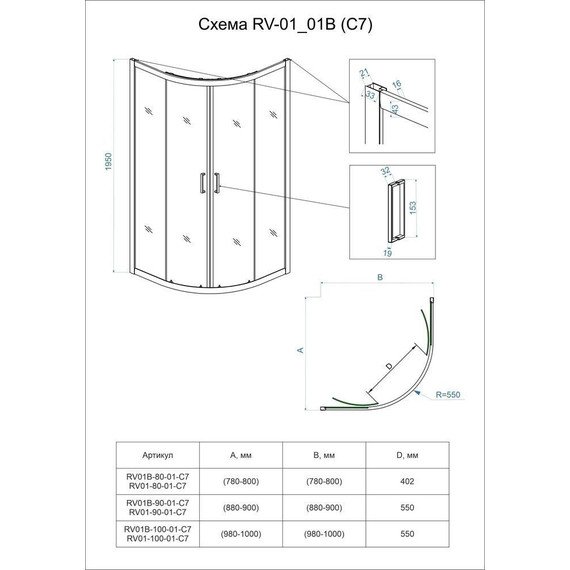 Схема RV-01_01B (C7)

1950

21
16
33
43

32
153
19

B

A

D

R=550

| Артикул | A, мм | B, мм | D, мм |
|---|---|---|---|
| RV01B-80-01-C7 RV01-80-01-C7 | (780-800) | (780-800) | 402 |
| RV01B-90-01-C7 RV01-90-01-C7 | (880-900) | (880-900) | 550 |
| RV01B-100-01-C7 RV01-100-01-C7 | (980-1000) | (980-1000) | 550 |