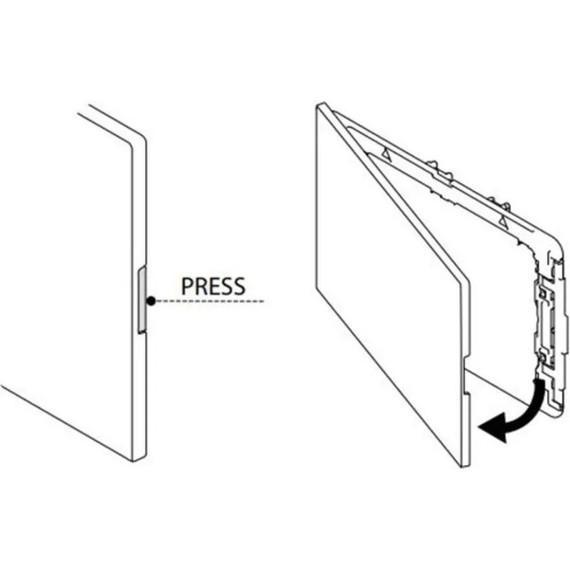 PRESS