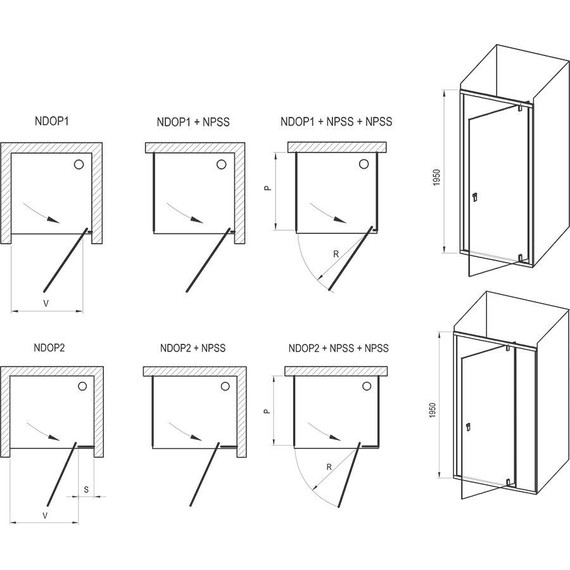 NDOP1

V

NDOP1 + NPSS

NDOP1 + NPSS + NPSS

P

R

1950

NDOP2

S

V

NDOP2 + NPSS

NDOP2 + NPSS + NPSS

P

R

1950