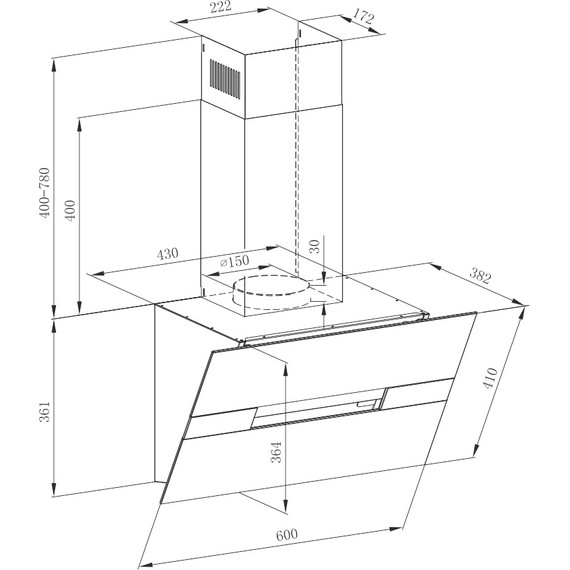 222
172
400-780
400
430
⌀150
30
382
410
361
364
600