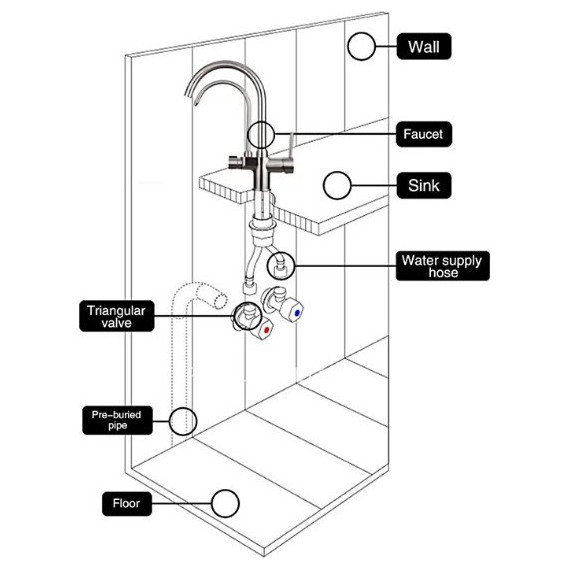 Wall

Faucet

Sink

Water supply hose

Triangular valve

Pre-buried pipe

Floor