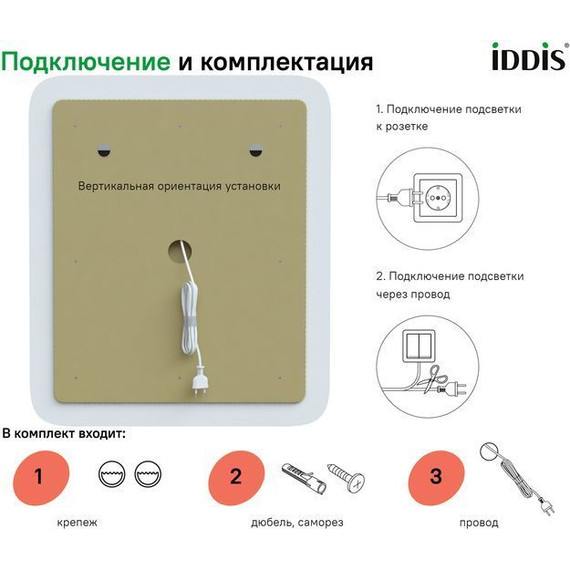 Подключение и комплектация

iDDiS

Вертикальная ориентация установки

1. Подключение подсветки к розетке

2. Подключение подсветки через провод

В комплект входит:

1

крепеж

2

дюбель, саморез

3

провод