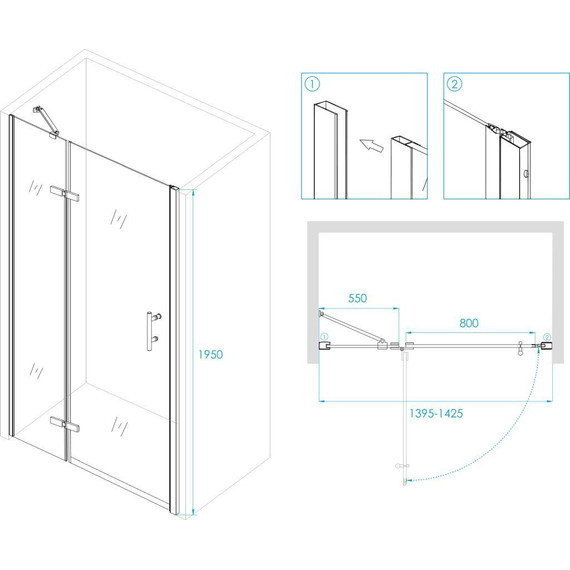 1950

1

2

550

800

1

2

1395-1425