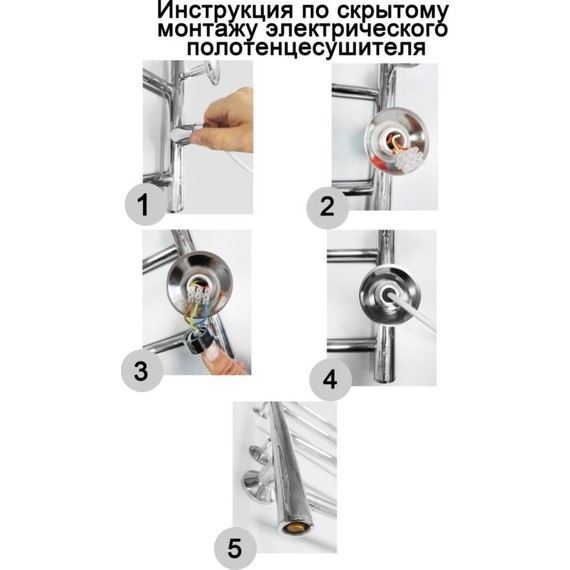 Инструкция по скрытому монтажу электрического полотенцесушителя

1

2

3

4

5