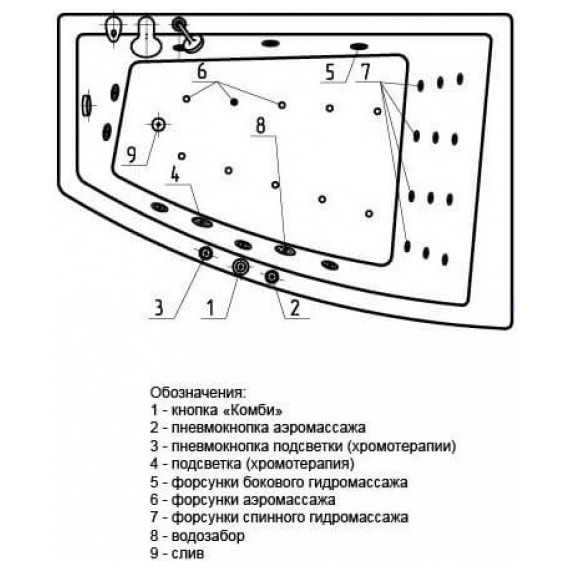 6
5
7
8
9
4
3
1
2

Обозначения:
1 - кнопка «Комби»
2 - пневмокнопка аэромассажа
3 - пневмокнопка подсветки (хромотерапии)
4 - подсветка (хромотерапия)
5 - форсунки бокового гидромассажа
6 - форсунки аэромассажа
7 - форсунки спинного гидромассажа
8 - водозабор
9 - слив