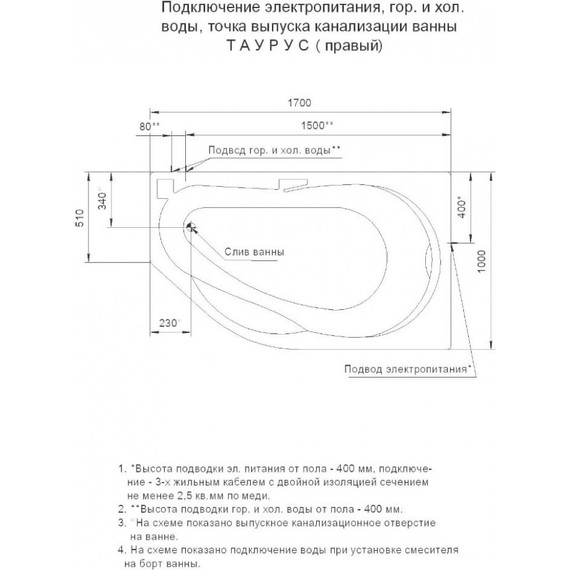 Подключение электропитания, гор. и хол. воды, точка выпуска канализации ванны
Т А У Р У С ( правый)

1700
80**
1500**
Подвсд гор. и хол. воды**
510
340°
400*
1000
Слив ванны
230°
Подвод электропитания*

1. *Высота подводки эл. питания от пола - 400 мм, подключение - 3-х жильным кабелем с двойной изоляцией сечением не менее 2,5 кв.мм по меди.
2. **Высота подводки гор. и хол. воды от пола - 400 мм.
3. °На схеме показано выпускное канализационное отверстие на ванне.
4. На схеме показано подключение воды при установке смесителя на борт ванны.