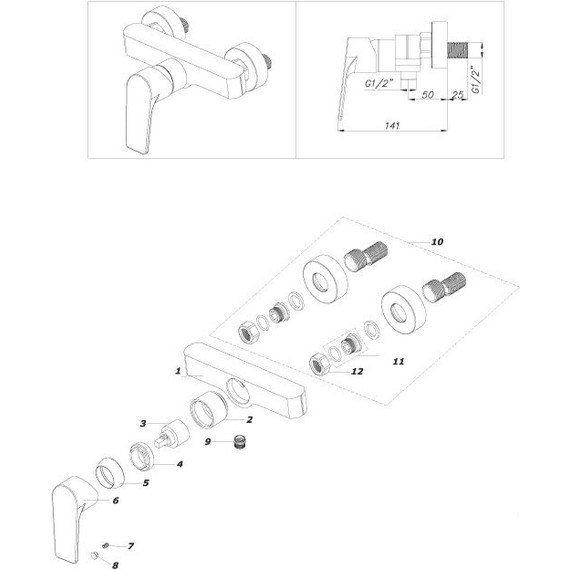 G1/2"
50
25
G1/2"
141

10
11
12
1
2
3
9
4
5
6
7
8