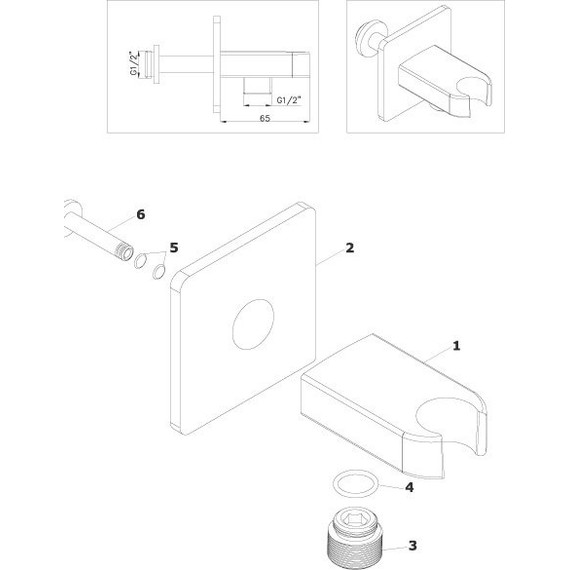 G1/2"
G1/2"
65

6
5
2
1
4
3