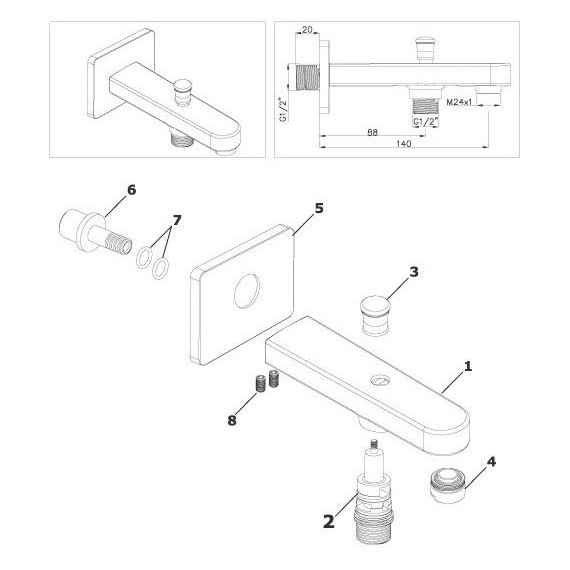 20
G1/2"
G1/2"
M24x1
88
140
6
7
5
3
1
8
4
2