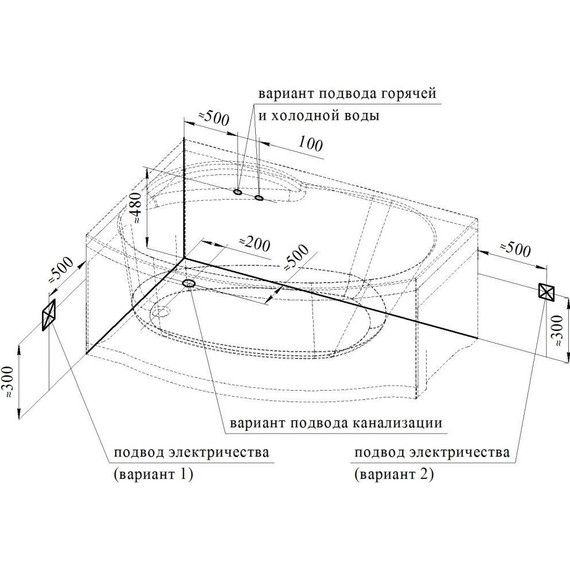 вариант подвода горячей и холодной воды

≈500

100

≈480

≈200

≈500

≈500

≈500

≈300

≈300

вариант подвода канализации

подвод электричества (вариант 1)

подвод электричества (вариант 2)