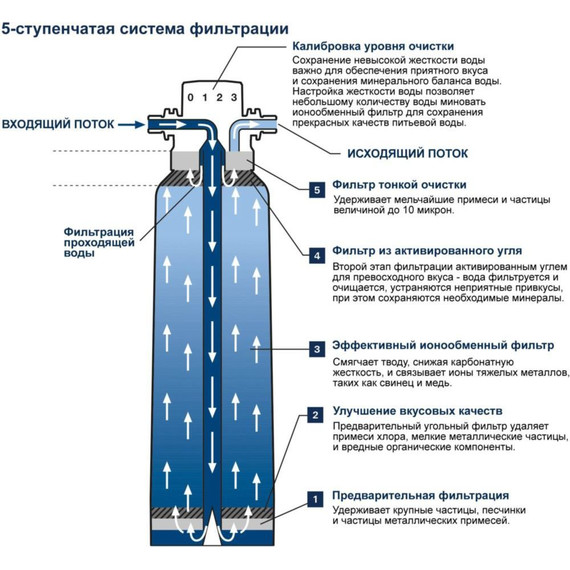 5-ступенчатая система фильтрации

Калибровка уровня очистки
Сохранение невысокой жесткости воды важно для обеспечения приятного вкуса и сохранения минерального баланса воды. Настройка жесткости воды позволяет небольшому количеству воды миновать ионообменный фильтр для сохранения прекрасных качеств питьевой воды.

0 1 2 3

ВХОДЯЩИЙ ПОТОК

ИСХОДЯЩИЙ ПОТОК

Фильтрация проходящей воды

5 Фильтр тонкой очистки
Удерживает мельчайшие примеси и частицы величиной до 10 микрон.

4 Фильтр из активированного угля
Второй этап фильтрации активированным углем для превосходного вкуса - вода фильтруется и очищается, устраняются неприятные привкусы, при этом сохраняются необходимые минералы.

3 Эффективный ионообменный фильтр
Смягчает тводу, снижая карбонатную жесткость, и связывает ионы тяжелых металлов, таких как свинец и медь.

2 Улучшение вкусовых качеств
Предварительный угольный фильтр удаляет примеси хлора, мелкие металлические частицы, и вредные органические компоненты.

1 Предварительная фильтрация
Удерживает крупные частицы, песчинки и частицы металлических примесей.