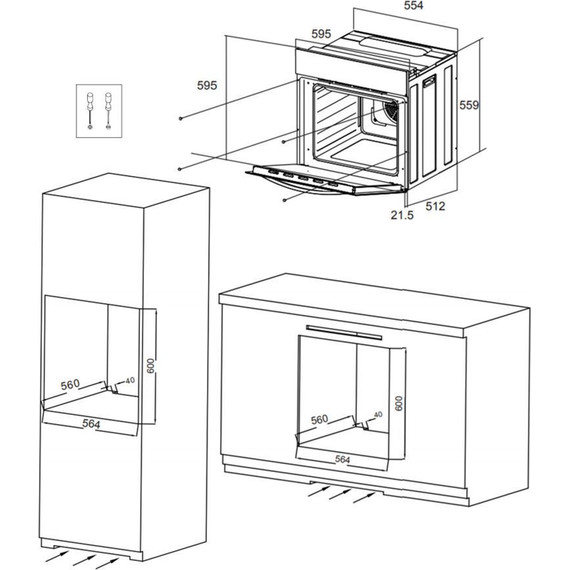 554
595
595
559
21.5
512
600
560
40
564
600
560
40
564