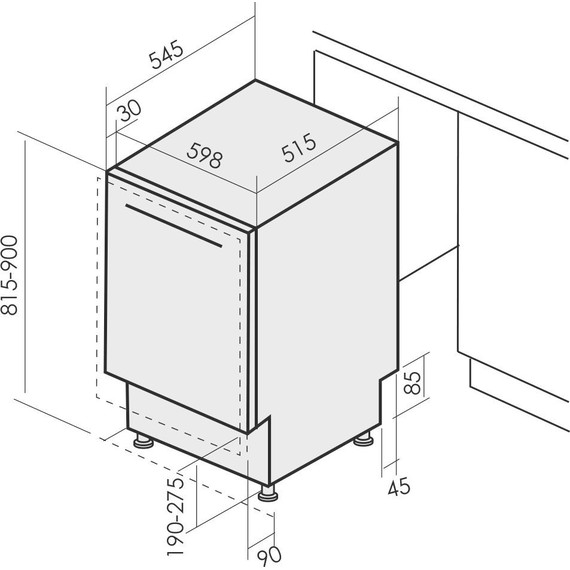 545
30
598
515
815-900
85
45
190-275
90