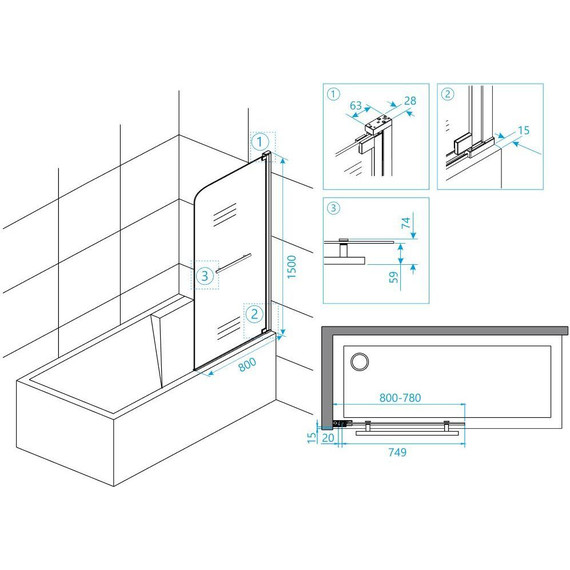 1
3
2
1500
800
1
63
28
2
15
3
74
59
800-780
15
20
749