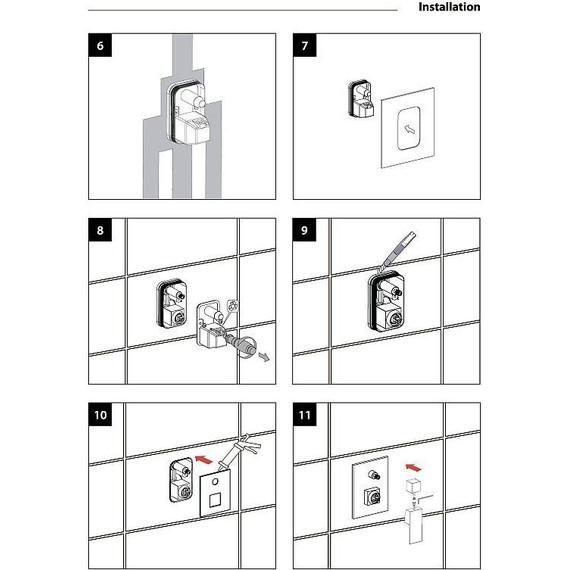 Installation

6

7

8

9

10

11