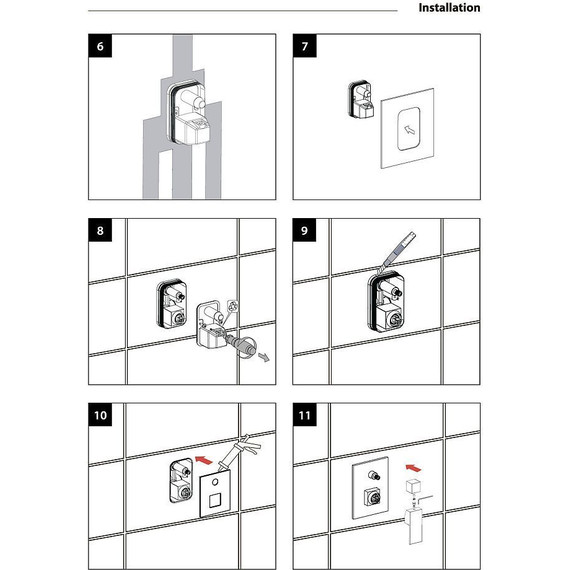 Installation

6

7

8

9

10

11