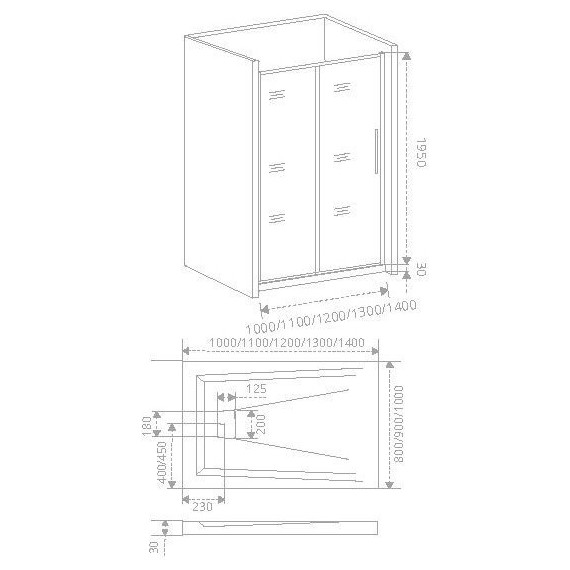 1950
30
1000/1100/1200/1300/1400
1000/1100/1200/1300/1400
125
180
200
400/450
800/900/1000
230
30